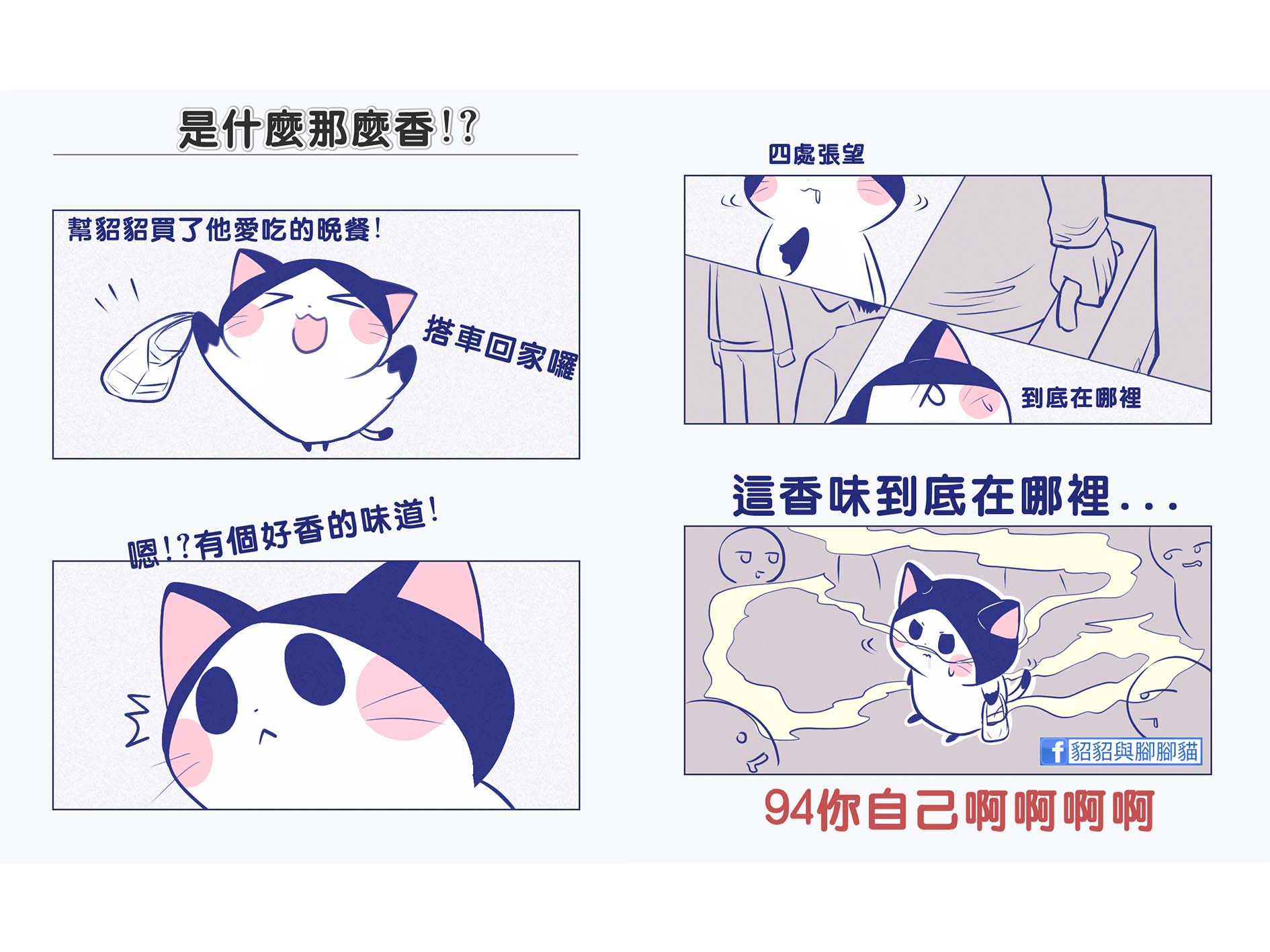 是什麼那麼香!?

幫貂貂買了他愛吃的晚餐!

搭車回家囉

嗯!?有個好香的味道!

四處張望

到底在哪裡

這香味到底在哪裡...

f 貂貂與腳腳貓

94你自己啊啊啊啊