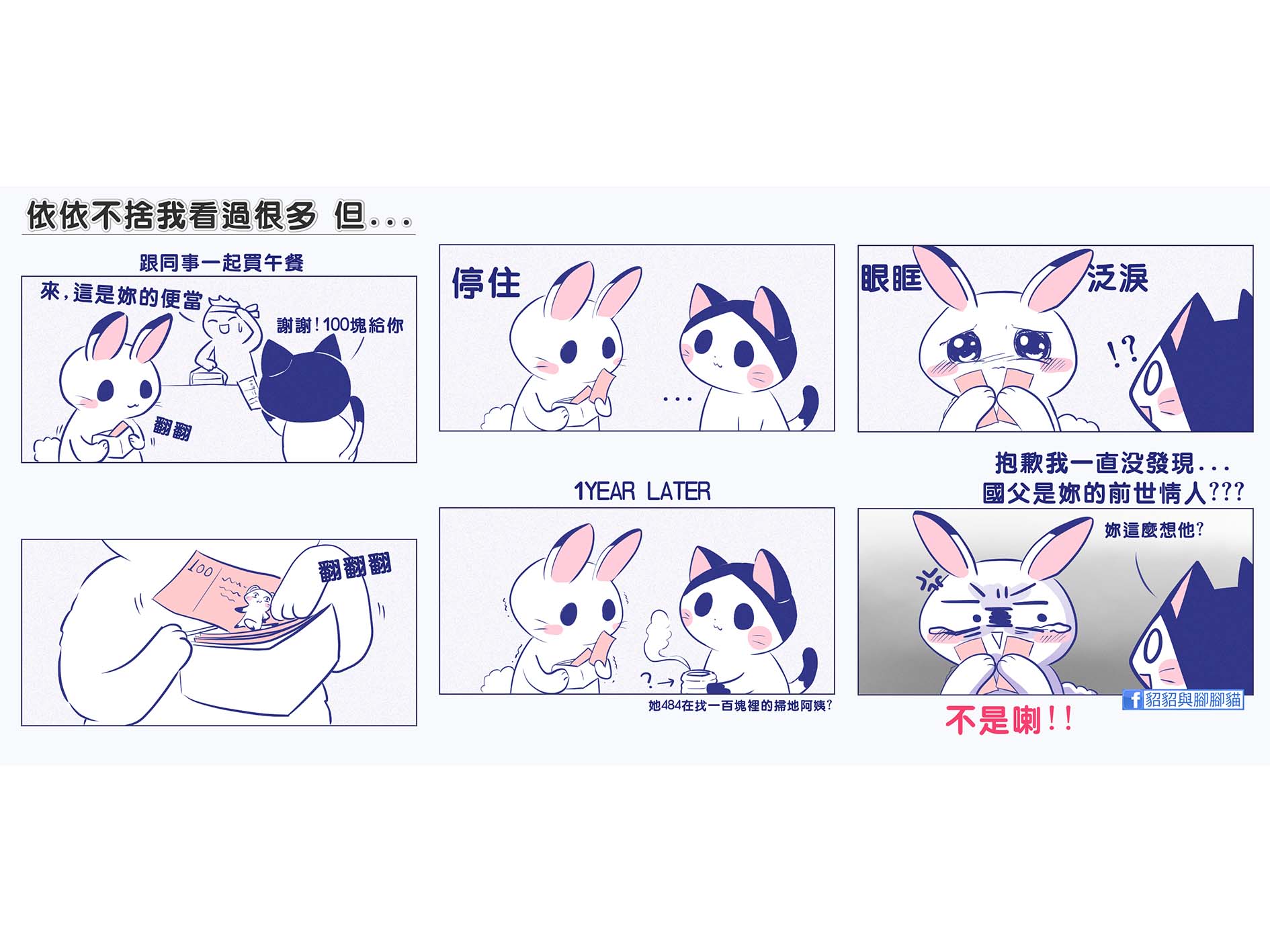 依依不捨我看過很多 但...

跟同事一起買午餐

來,這是妳的便當

謝謝!100塊給你

翻翻

100

翻翻翻

停住

...

1YEAR LATER

?→

她484在找一百塊裡的掃地阿姨?

眼眶

泛淚

!?

抱歉我一直沒發現...
國父是妳的前世情人???

妳這麼想他?

不是喇!!

貂貂與腳腳貓